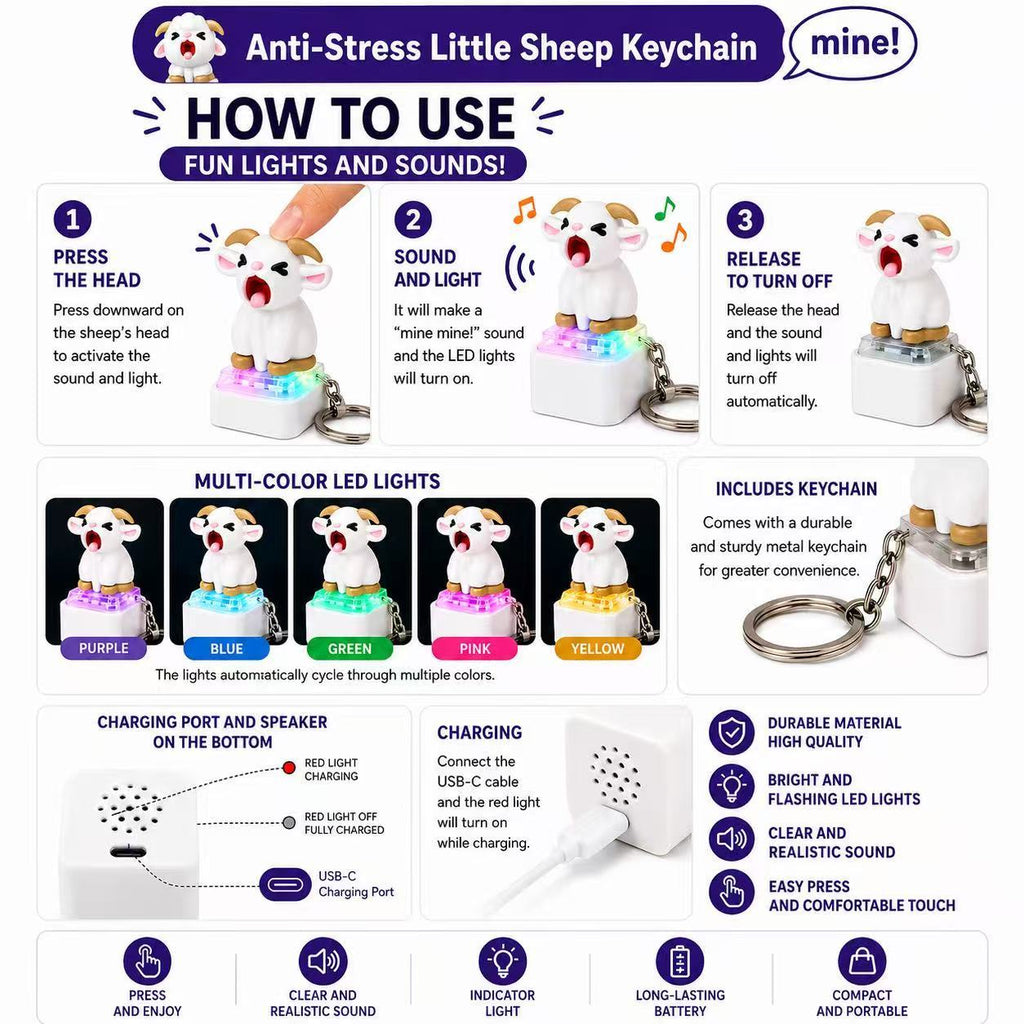 Anti-Stress Little Sheep Keychain

mine!

HOW TO USE

FUN LIGHTS AND SOUNDS!

1

PRESS
THE HEAD

Press downward on the sheep's head to activate the sound and light.

2

SOUND
AND LIGHT

It will make a "mine mine!" sound and the LED lights will turn on.

3

RELEASE
TO TURN OFF

Release the head and the sound and lights will turn off automatically.

MULTI-COLOR LED LIGHTS

PURPLE

BLUE

GREEN

PINK

YELLOW

The lights automatically cycle through multiple colors.

INCLUDES KEYCHAIN

Comes with a durable and sturdy metal keychain for greater convenience.

CHARGING PORT AND SPEAKER
ON THE BOTTOM

RED LIGHT
CHARGING

RED LIGHT OFF
FULLY CHARGED

USB-C
Charging Port

CHARGING

Connect the USB-C cable and the red light will turn on while charging.

DURABLE MATERIAL
HIGH QUALITY

BRIGHT AND
FLASHING LED LIGHTS

CLEAR AND
REALISTIC SOUND

EASY PRESS
AND COMFORTABLE TOUCH

PRESS
AND ENJOY

CLEAR AND
REALISTIC SOUND

INDICATOR
LIGHT

LONG-LASTING
BATTERY

COMPACT
AND PORTABLE